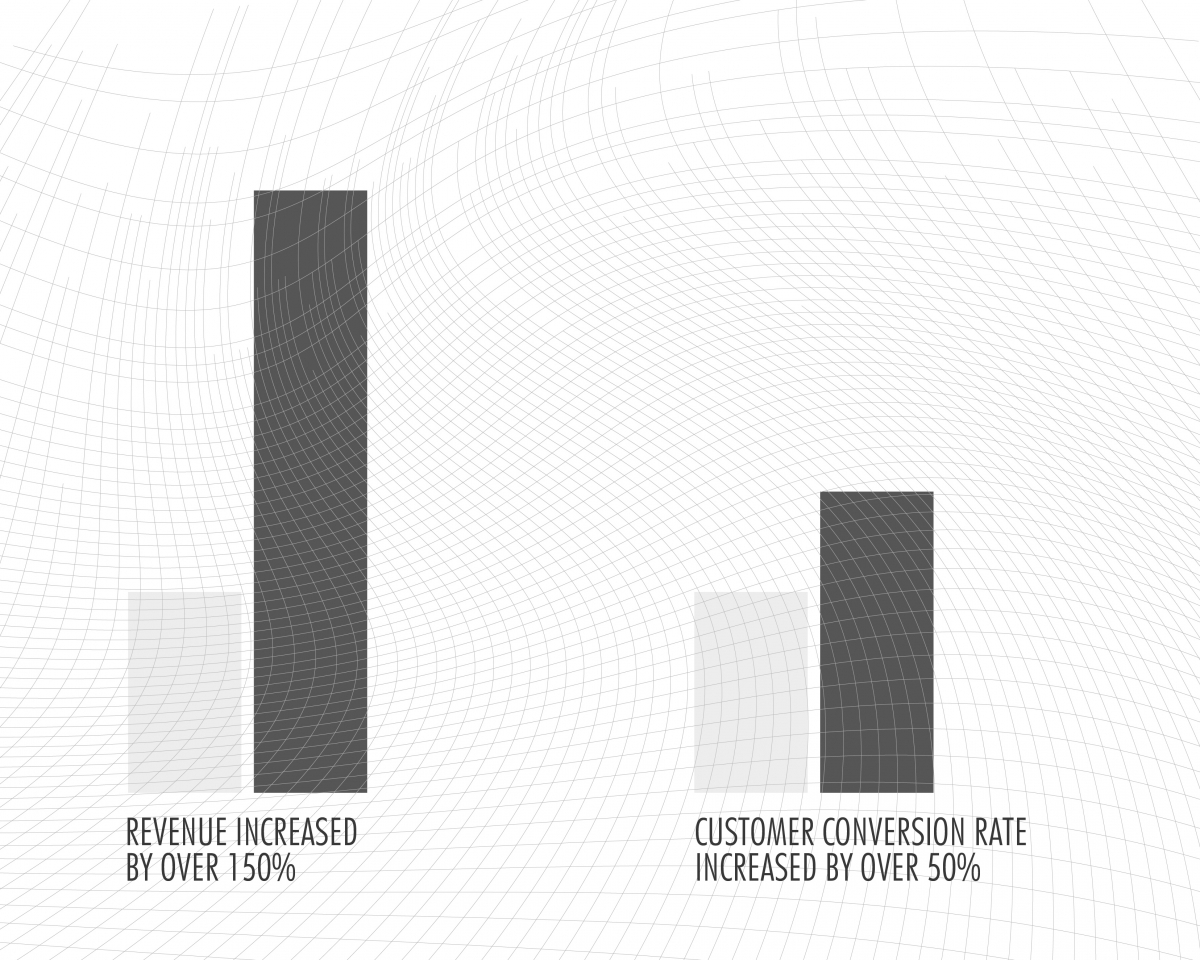 REVENUE INCREASED BY OVER 150%

CUSTOMER CONVERSION RATE INCREASED BY OVER 50%